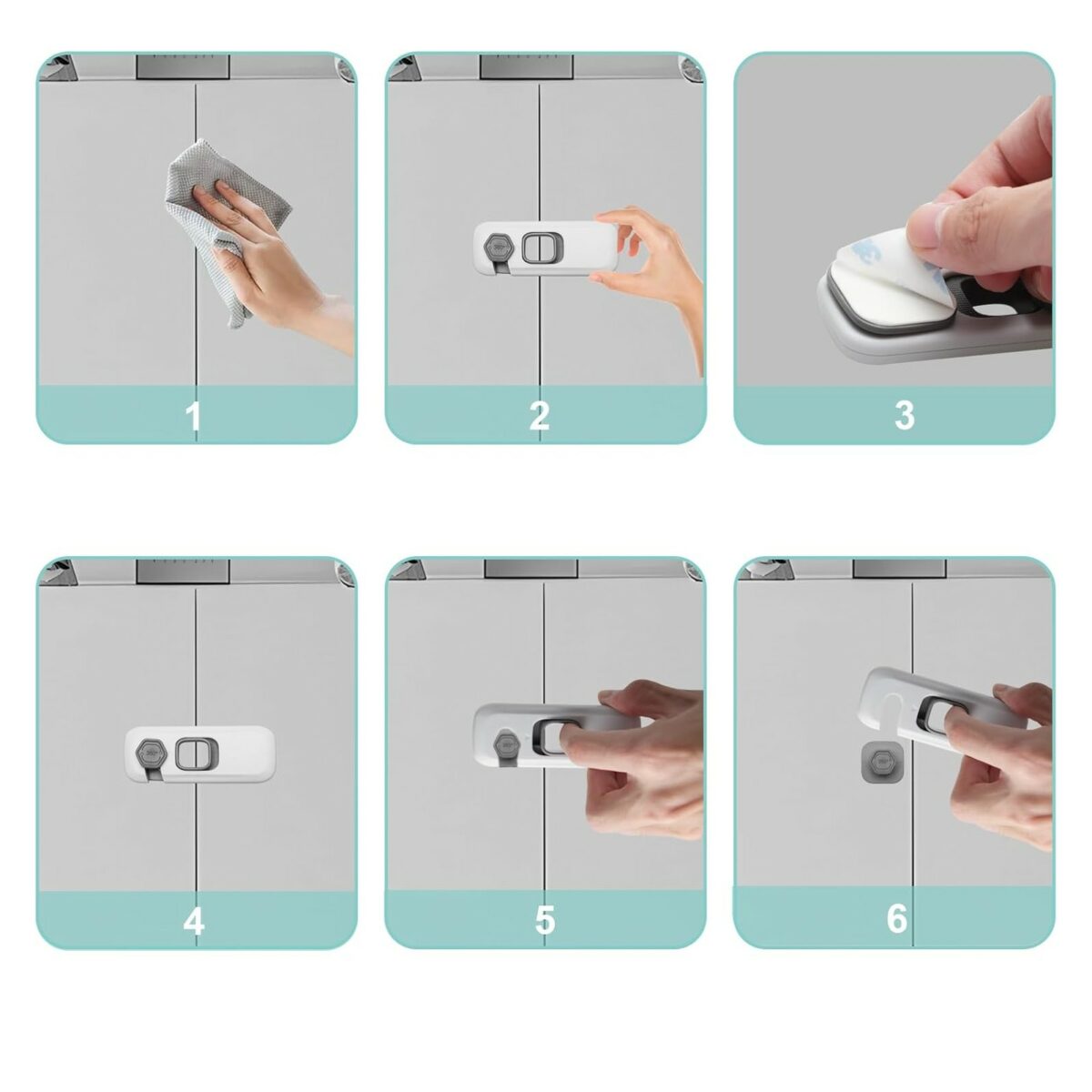 1

2

3

4

5

6