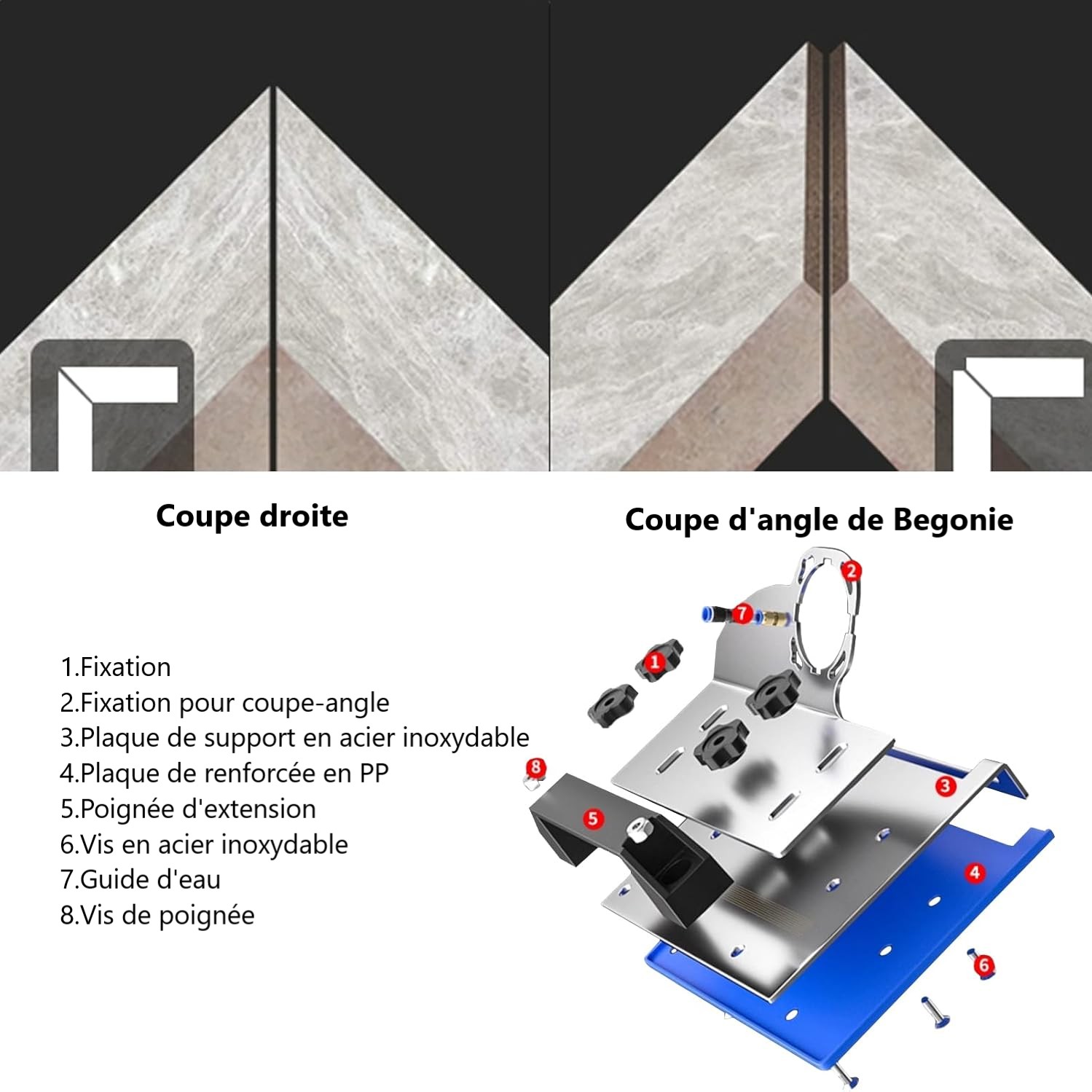 Coupe droite

Coupe d'angle de Begonie

1.Fixation
2.Fixation pour coupe-angle
3.Plaque de support en acier inoxydable
4.Plaque de renforcée en PP
5.Poignée d'extension
6.Vis en acier inoxydable
7.Guide d'eau
8.Vis de poignée

2
7
1
8
3
5
4
6