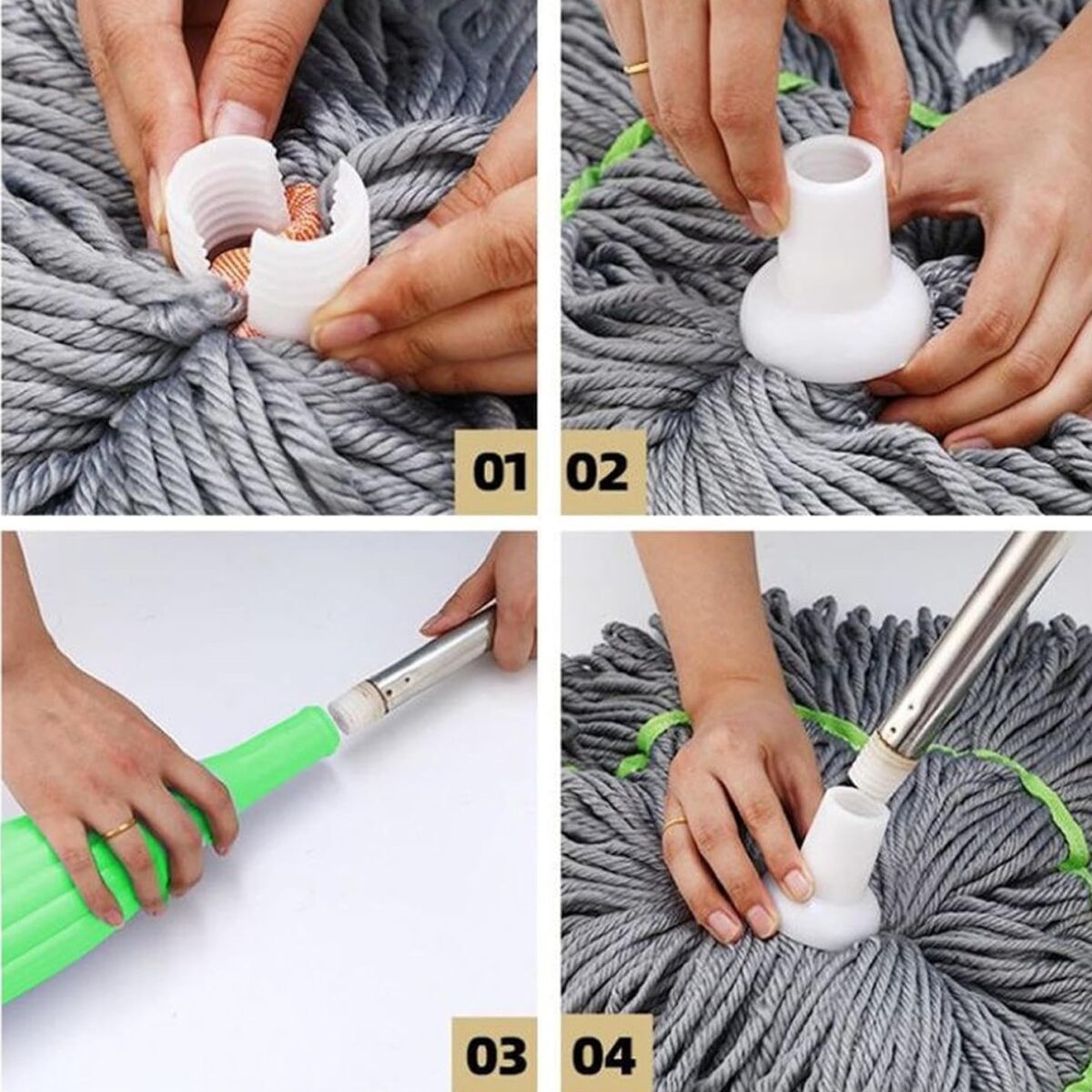 01
02
03
04