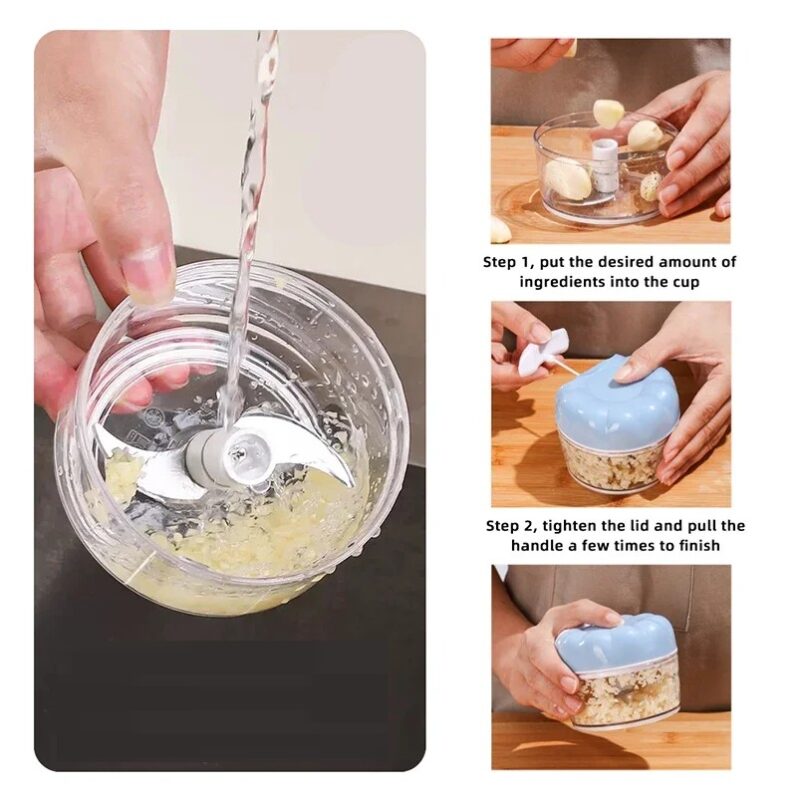 Step 1, put the desired amount of ingredients into the cup

Step 2, tighten the lid and pull the handle a few times to finish