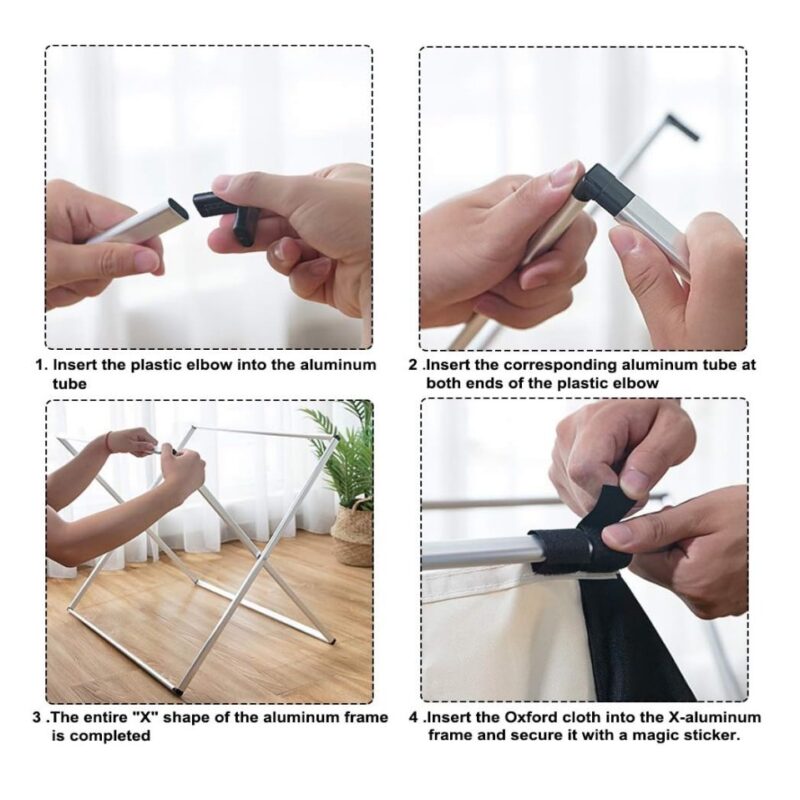 1. Insert the plastic elbow into the aluminum tube

2 .Insert the corresponding aluminum tube at both ends of the plastic elbow

3 .The entire "X" shape of the aluminum frame is completed

4 .Insert the Oxford cloth into the X-aluminum frame and secure it with a magic sticker.